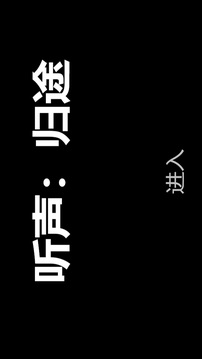 听声：归途

进入