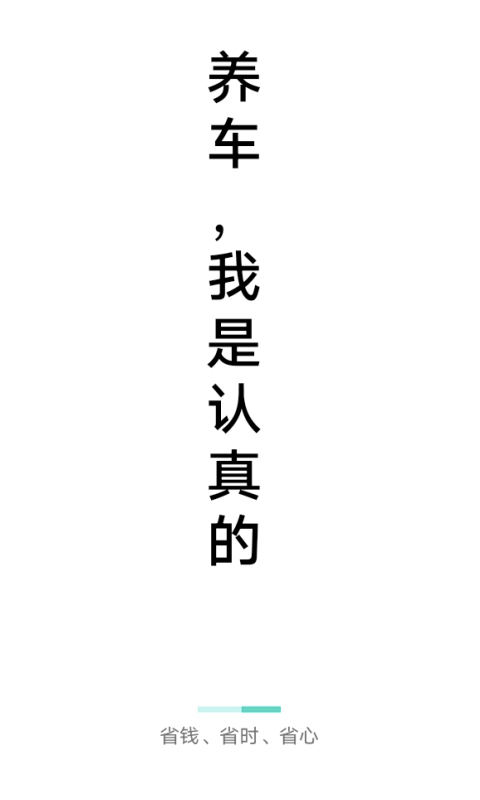 养车，我是认真的

省钱、省时、省心