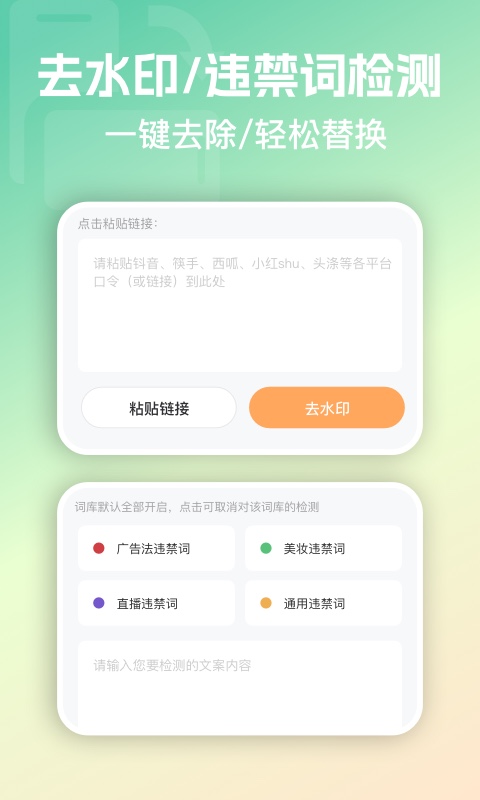 去水印/违禁词检测

一键去除/轻松替换

点击粘贴链接：

请粘贴钭音、筷手、西呱、小红shu、头涤等各平台口令（或链接）到此处

粘贴链接

去水印

词库默认全部开启，点击可取消对该词库的检测

广告法违禁词

美妆违禁词

直播违禁词

通用违禁词

请输入您要检测的文案内容