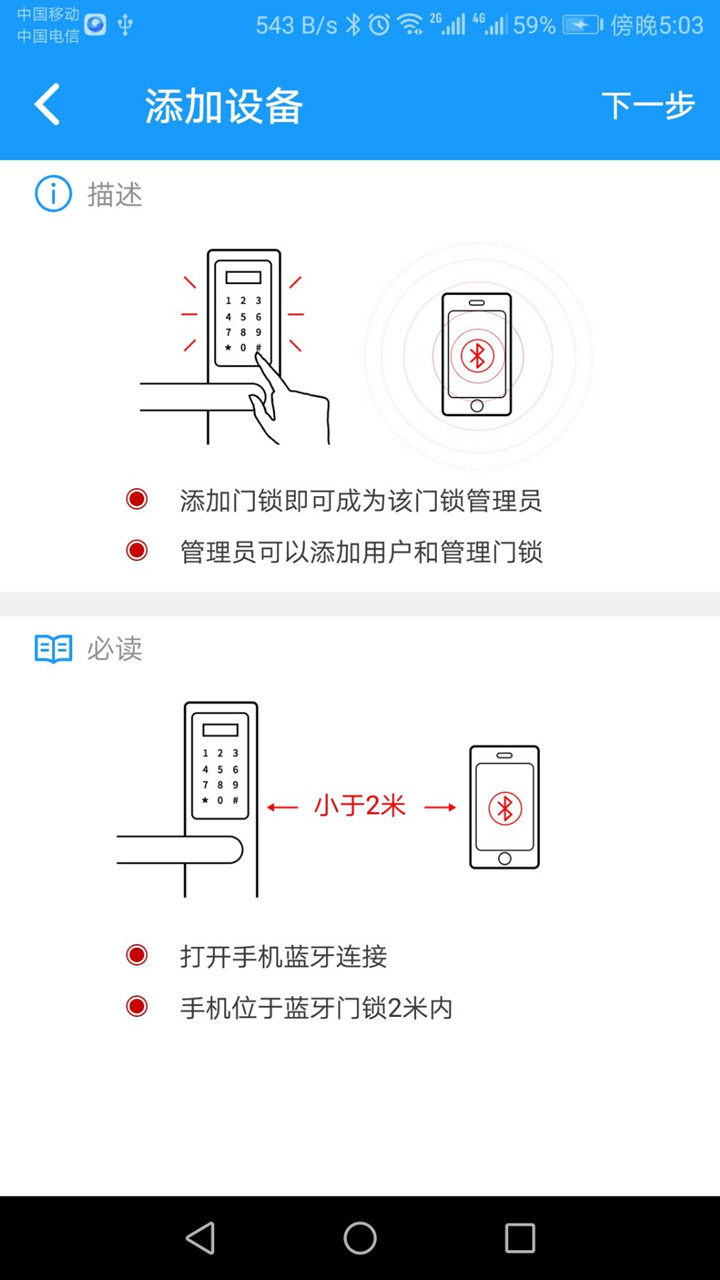 中国移动
中国电信 543 B/s 2G 4G 59% 傍晚5:03

添加设备 下一步

描述

1 2 3
4 5 6
7 8 9
* 0 #

添加门锁即可成为该门锁管理员

管理员可以添加用户和管理门锁

必读

1 2 3
4 5 6
7 8 9
* 0 #

小于2米

打开手机蓝牙连接

手机位于蓝牙门锁2米内