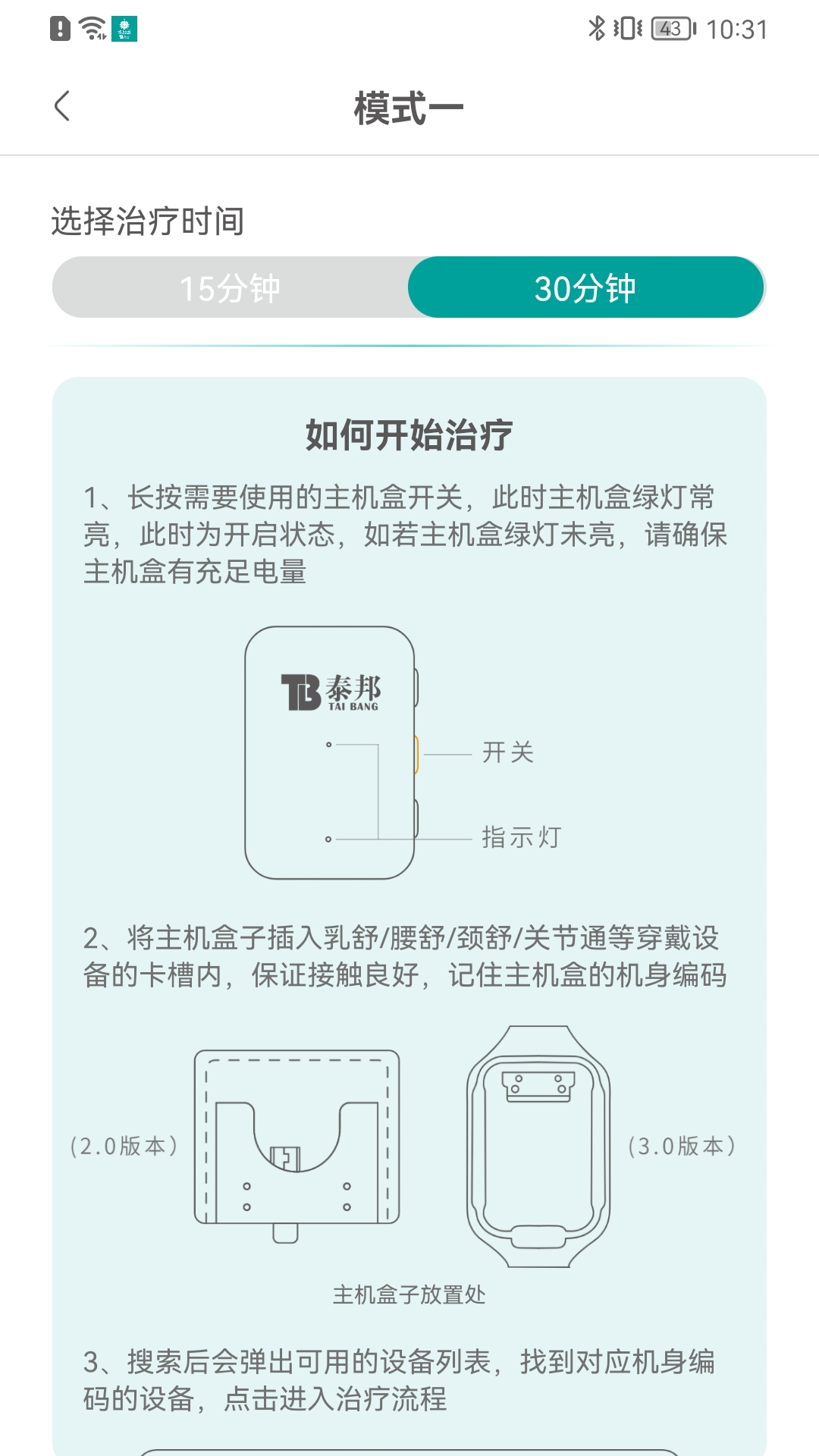 43 10:31

模式一

选择治疗时间

15分钟 30分钟

如何开始治疗

1、长按需要使用的主机盒开关，此时主机盒绿灯常亮，此时为开启状态，如若主机盒绿灯未亮，请确保主机盒有充足电量

TB 泰邦 TAI BANG

开关

指示灯

2、将主机盒子插入乳舒/腰舒/颈舒/关节通等穿戴设备的卡槽内，保证接触良好，记住主机盒的机身编码

（2.0版本）

（3.0版本）

主机盒子放置处

3、搜索后会弹出可用的设备列表，找到对应机身编码的设备，点击进入治疗流程